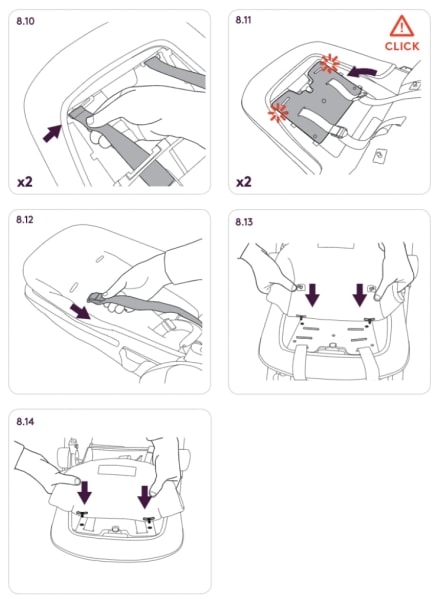 8.10

x2

8.11

CLICK

x2

8.12

8.13

8.14